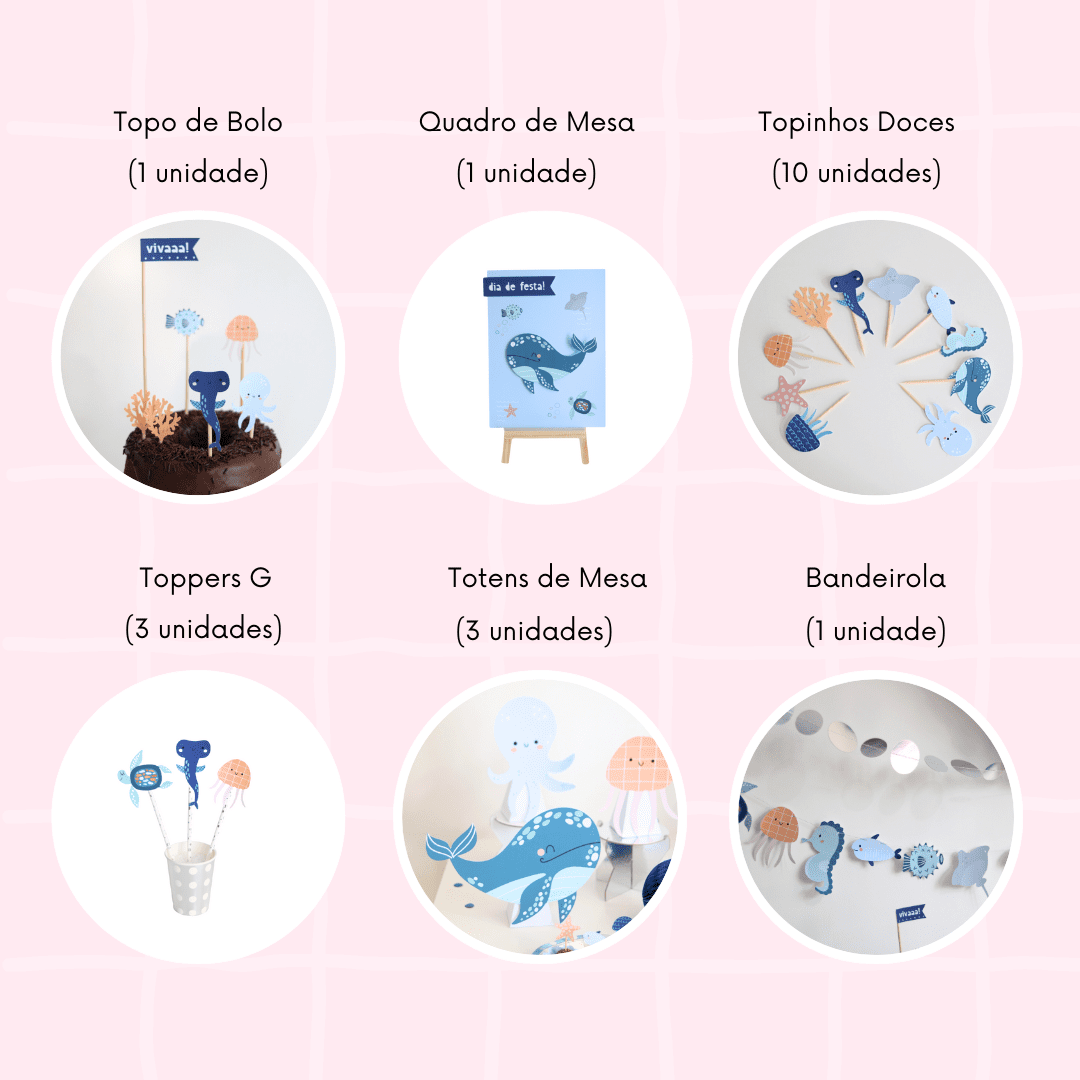 Topo de Bolo
(1 unidade)

vivaaa!

Quadro de Mesa
(1 unidade)

dia de festa!

Topinhos Doces
(10 unidades)

Toppers G
(3 unidades)

Totens de Mesa
(3 unidades)

Bandeirola
(1 unidade)

vivaaa!